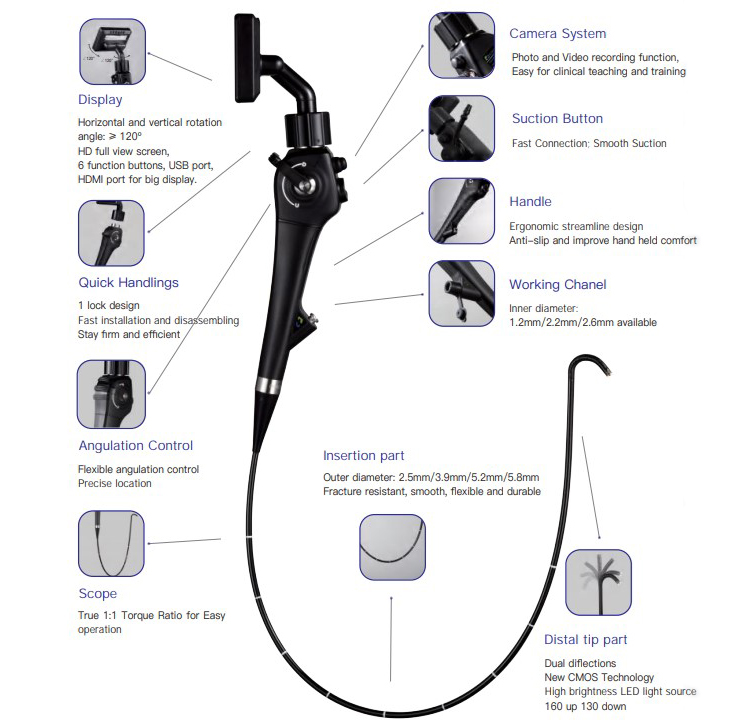 120° 120°

Display

Horizontal and vertical rotation angle: ≥ 120°
HD full view screen,
6 function buttons, USB port,
HDMI port for big display.

Quick Handlings

1 lock design
Fast installation and disassembling
Stay firm and efficient

Angulation Control

Flexible angulation control
Precise location

Scope

True 1:1 Torque Ratio for Easy operation

Camera System

Photo and Video recording function,
Easy for clinical teaching and training

Suction Button

Fast Connection; Smooth Suction

Handle

Ergonomic streamline design
Anti-slip and improve hand held comfort

Working Chanel

Inner diameter:
1.2mm/2.2mm/2.6mm available

Insertion part

Outer diameter: 2.5mm/3.9mm/5.2mm/5.8mm
Fracture resistant, smooth, flexible and durable

Distal tip part

Dual diflections
New CMOS Technology
High brightness LED light source
160 up 130 down